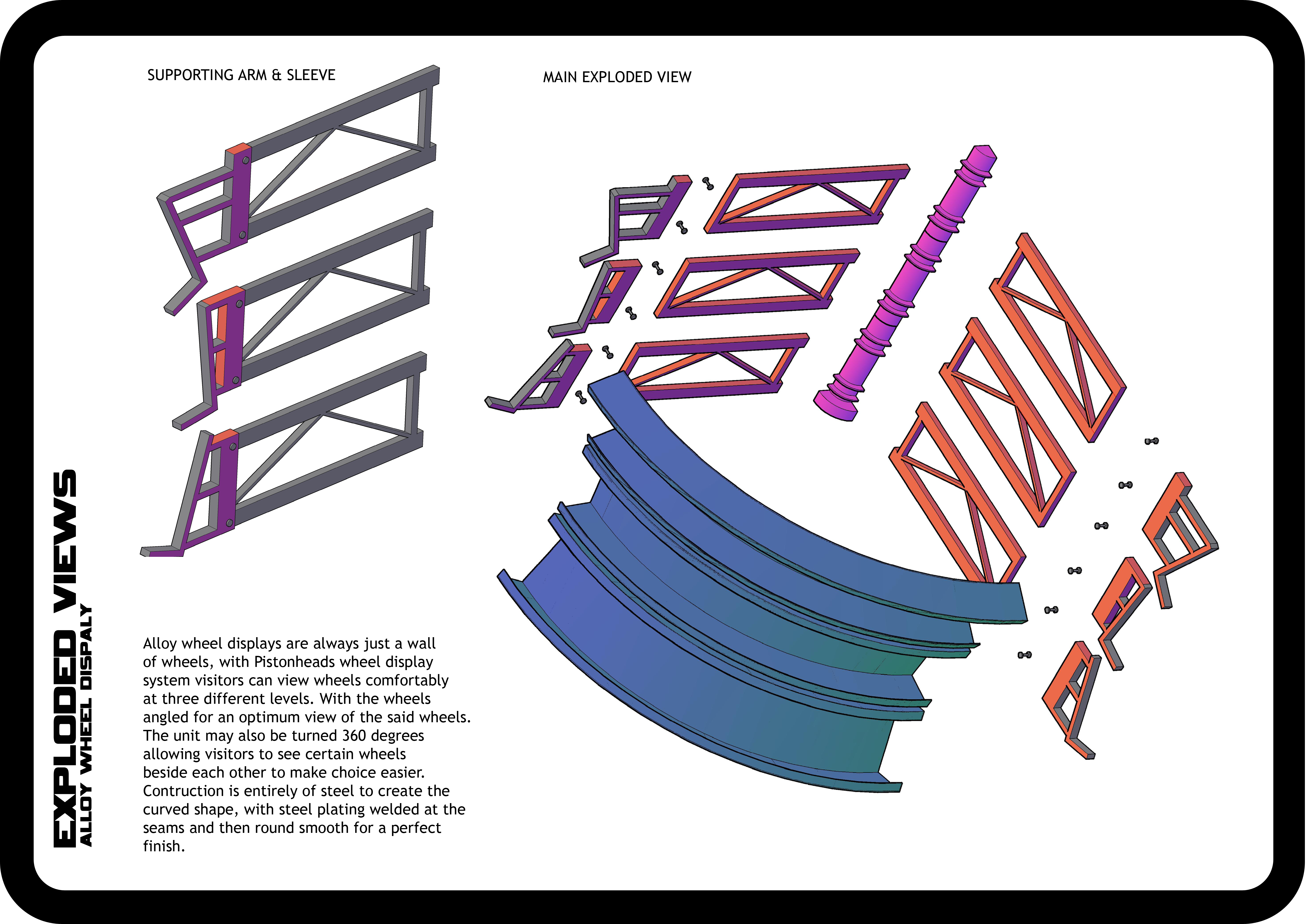 EXPLODED VIEWS
ALLOY WHEEL DISPALY

SUPPORTING ARM & SLEEVE

MAIN EXPLODED VIEW

Alloy wheel displays are always just a wall of wheels, with Pistonheads wheel display system visitors can view wheels comfortably at three different levels. With the wheels angled for an optimum view of the said wheels. The unit may also be turned 360 degrees allowing visitors to see certain wheels beside each other to make choice easier. Contruction is entirely of steel to create the curved shape, with steel plating welded at the seams and then round smooth for a perfect finish.